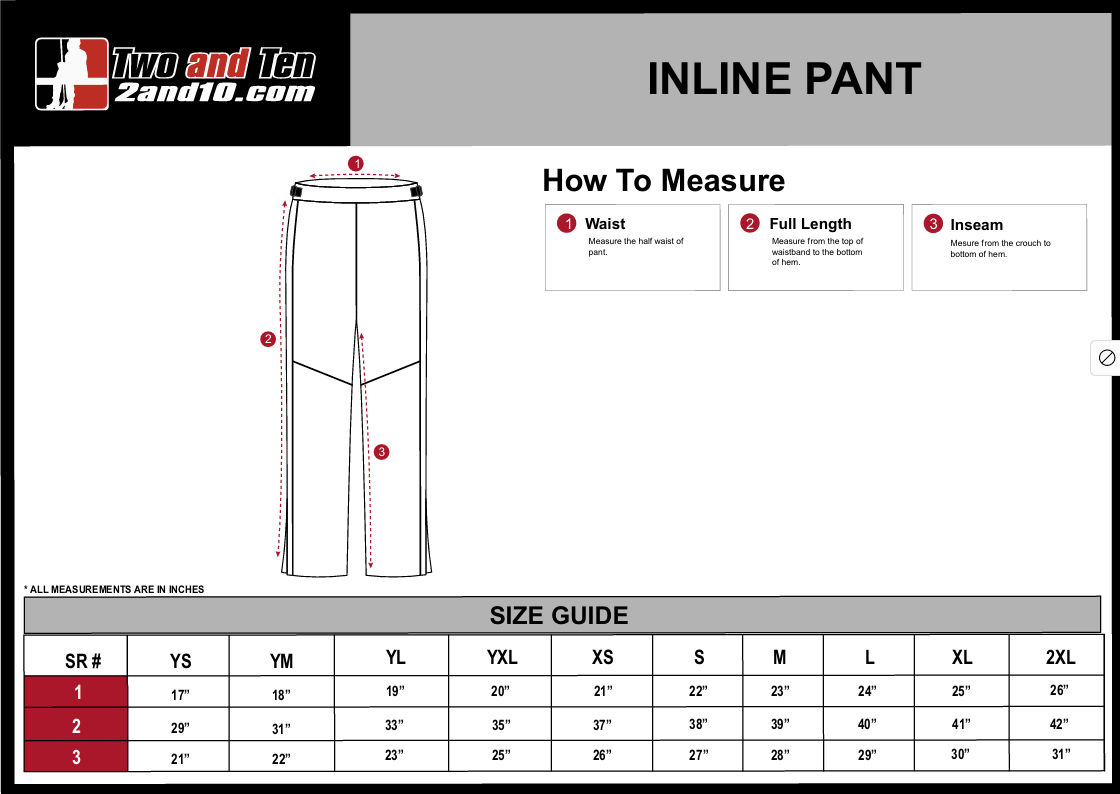 Two and Ten
2and10.com

INLINE PANT

1

2

3

How To Measure

1 Waist
Measure the half waist of pant.

2 Full Length
Measure from the top of waistband to the bottom of hem.

3 Inseam
Mesure from the crouch to bottom of hem.

* ALL MEASUREMENTS ARE IN INCHES

SIZE GUIDE

| SR # | YS | YM | YL | YXL | XS | S | M | L | XL | 2XL |
|---|---|---|---|---|---|---|---|---|---|---|
| 1 | 17” | 18” | 19” | 20” | 21” | 22” | 23” | 24” | 25” | 26” |
| 2 | 29” | 31” | 33” | 35” | 37” | 38” | 39” | 40” | 41” | 42” |
| 3 | 21” | 22” | 23” | 25” | 26” | 27” | 28” | 29” | 30” | 31” |